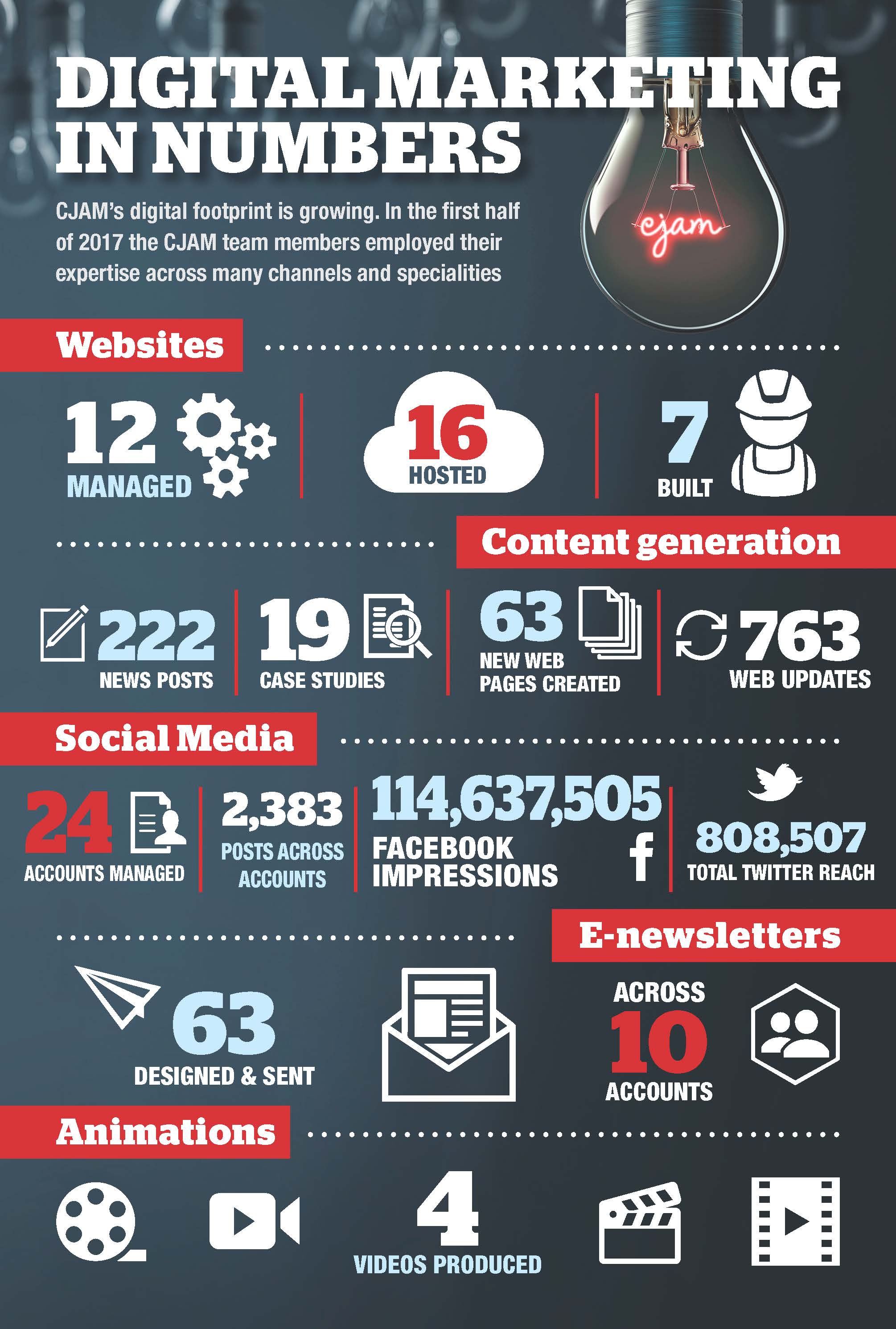 DIGITAL MARKETING IN NUMBERS

CJAM's digital footprint is growing. In the first half of 2017 the CJAM team members employed their expertise across many channels and specialities

cjam

Websites

12 MANAGED

16 HOSTED

7 BUILT

Content generation

222 NEWS POSTS

19 CASE STUDIES

63 NEW WEB PAGES CREATED

763 WEB UPDATES

Social Media

24 ACCOUNTS MANAGED

2,383 POSTS ACROSS ACCOUNTS

114,637,505 FACEBOOK IMPRESSIONS

808,507 TOTAL TWITTER REACH

E-newsletters

63 DESIGNED & SENT

ACROSS 10 ACCOUNTS

Animations

4 VIDEOS PRODUCED