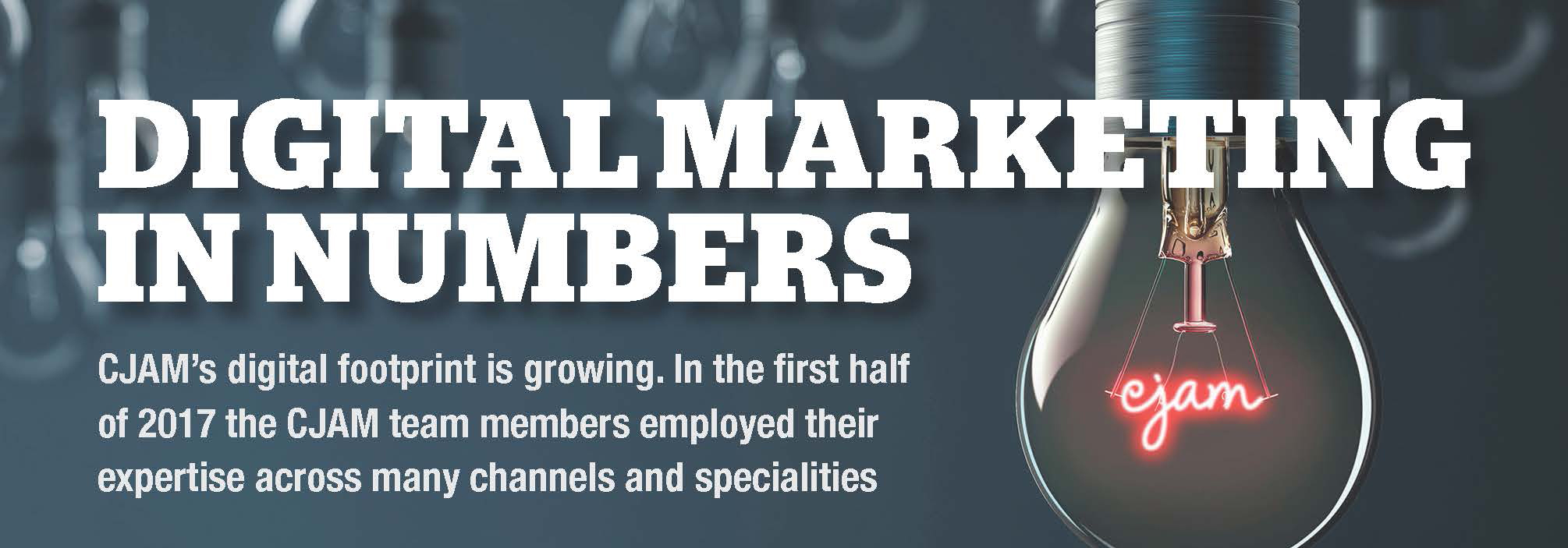 DIGITAL MARKETING IN NUMBERS

CJAM's digital footprint is growing. In the first half of 2017 the CJAM team members employed their expertise across many channels and specialities

cjam