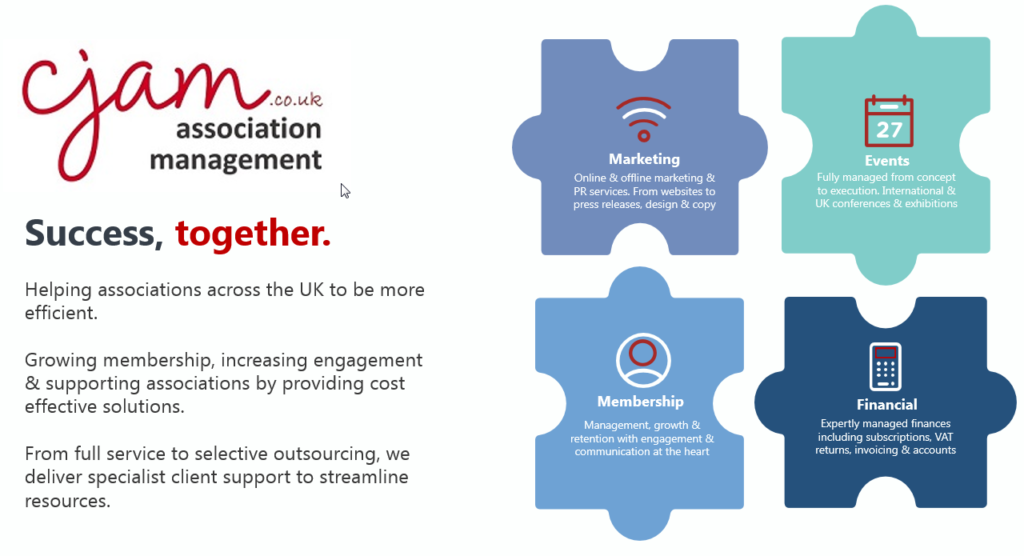 cjam.co.uk
association management

Success, together.

Helping associations across the UK to be more efficient.

Growing membership, increasing engagement & supporting associations by providing cost effective solutions.

From full service to selective outsourcing, we deliver specialist client support to streamline resources.

Marketing
Online & offline marketing & PR services. From websites to press releases, design & copy

27
Events
Fully managed from concept to execution. International & UK conferences & exhibitions

Membership
Management, growth & retention with engagement & communication at the heart

Financial
Expertly managed finances including subscriptions, VAT returns, invoicing & accounts