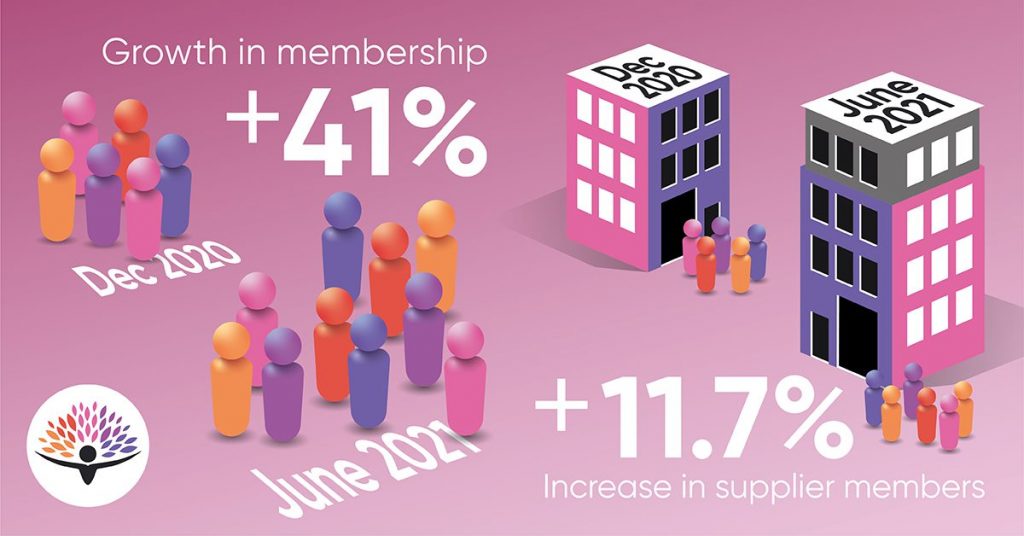 Growth in membership

+41%

Dec 2020

June 2021

Dec 2020

June 2021

+11.7%

Increase in supplier members